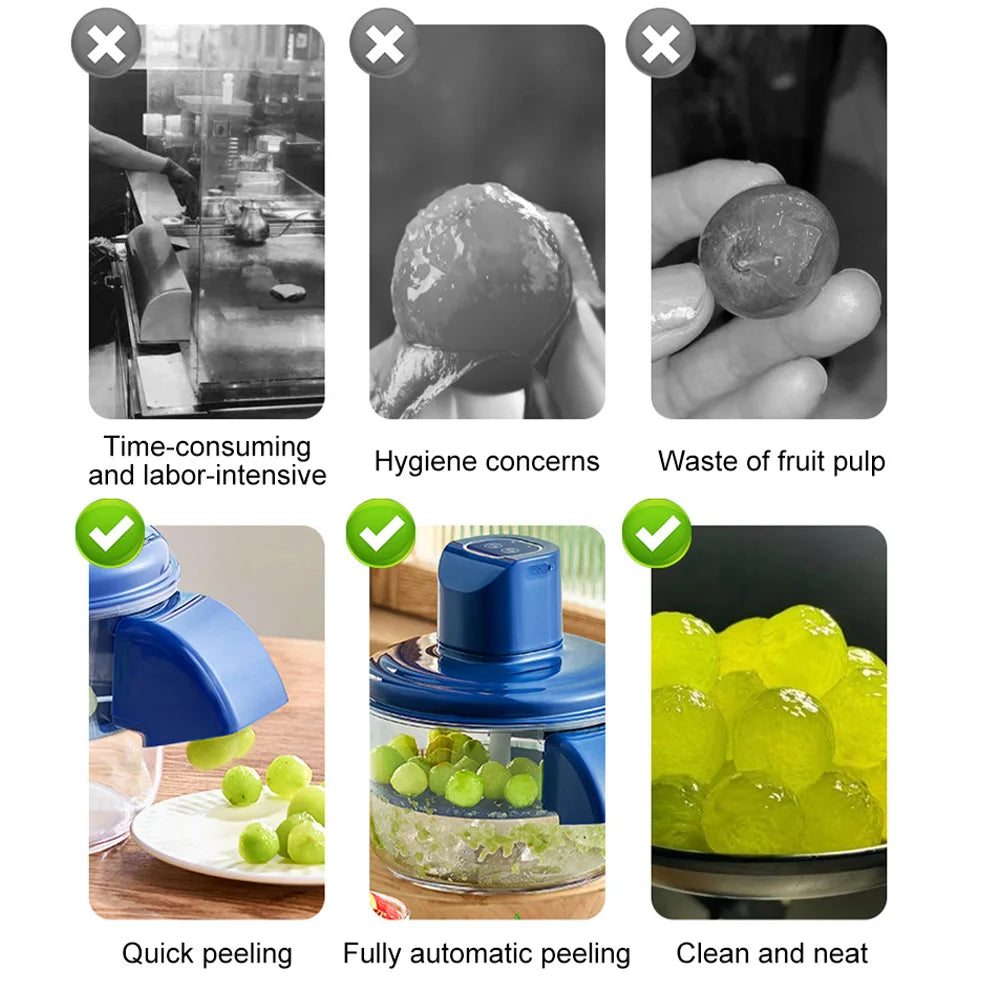 Time-consuming and labor-intensive

Hygiene concerns

Waste of fruit pulp

Quick peeling

Fully automatic peeling

Clean and neat